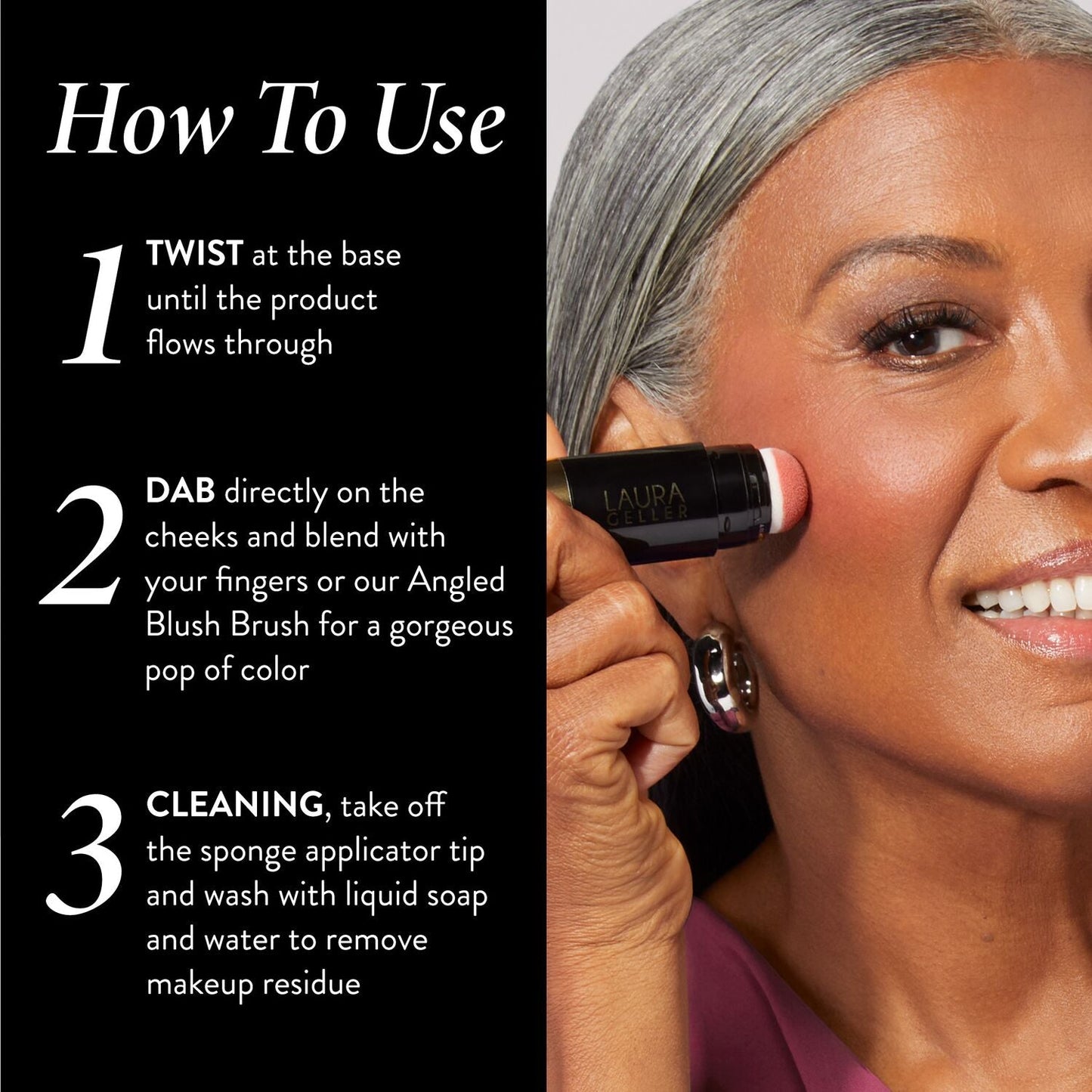 How To Use

1 TWIST at the base until the product flows through

2 DAB directly on the cheeks and blend with your fingers or our Angled Blush Brush for a gorgeous pop of color

3 CLEANING, take off the sponge applicator tip and wash with liquid soap and water to remove makeup residue

LAURA GELLER